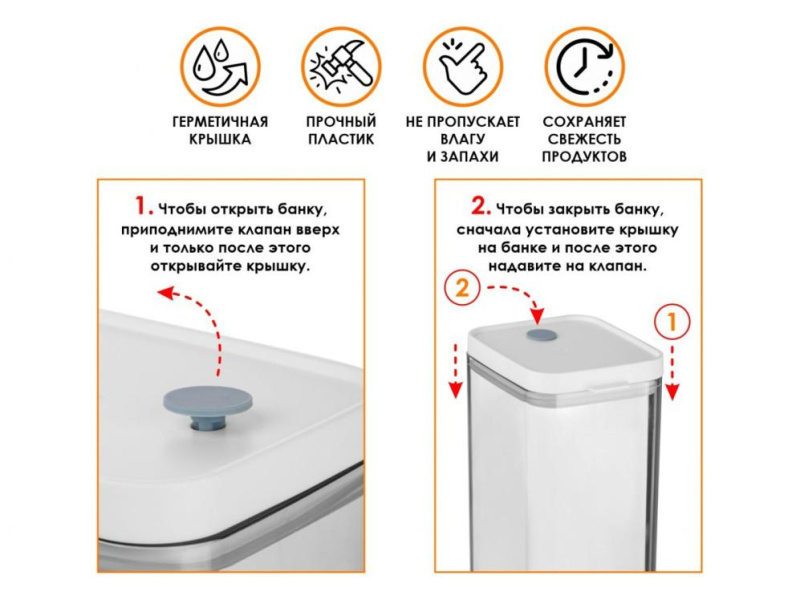 ГЕРМЕТИЧНАЯ КРЫШКА

ПРОЧНЫЙ ПЛАСТИК

НЕ ПРОПУСКАЕТ ВЛАГУ И ЗАПАХИ

СОХРАНЯЕТ СВЕЖЕСТЬ ПРОДУКТОВ

1. Чтобы открыть банку, приподнимите клапан вверх и только после этого открывайте крышку.

2. Чтобы закрыть банку, сначала установите крышку на банке и после этого надавите на клапан.

2

1