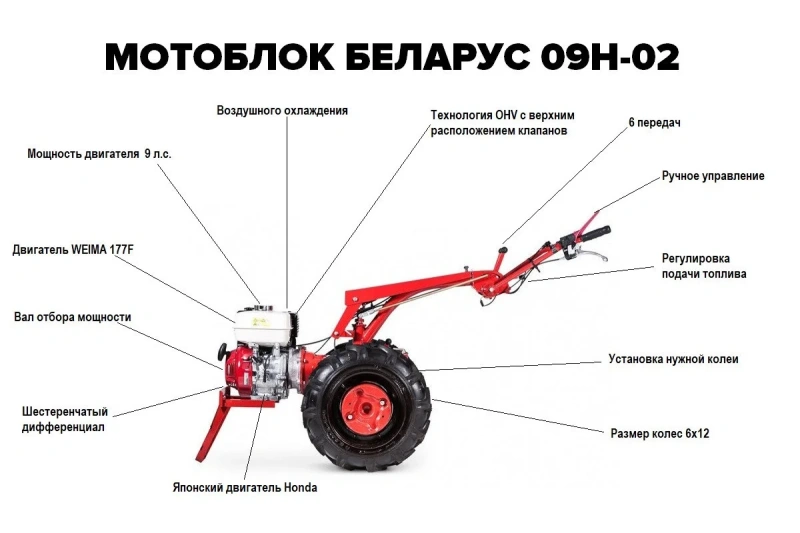 МОТОБЛОК БЕЛАРУС 09Н-02

Воздушного охлаждения

Технология OHV с верхним расположением клапанов

6 передач

Мощность двигателя 9 л.с.

Ручное управление

Двигатель WEIMA 177F

Регулировка подачи топлива

Вал отбора мощности

Установка нужной колеи

Шестеренчатый дифференциал

Размер колес 6х12

Японский двигатель Honda