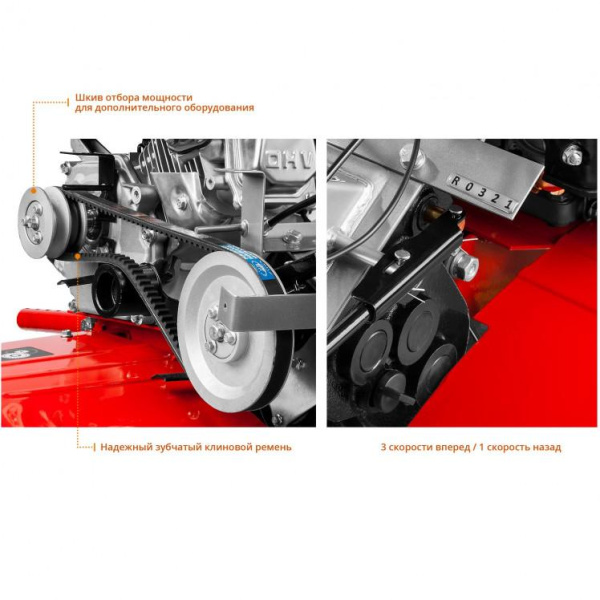 Шкив отбора мощности для дополнительного оборудования

OHV

R 0 3 2 1

Надежный зубчатый клиновой ремень

3 скорости вперед / 1 скорость назад